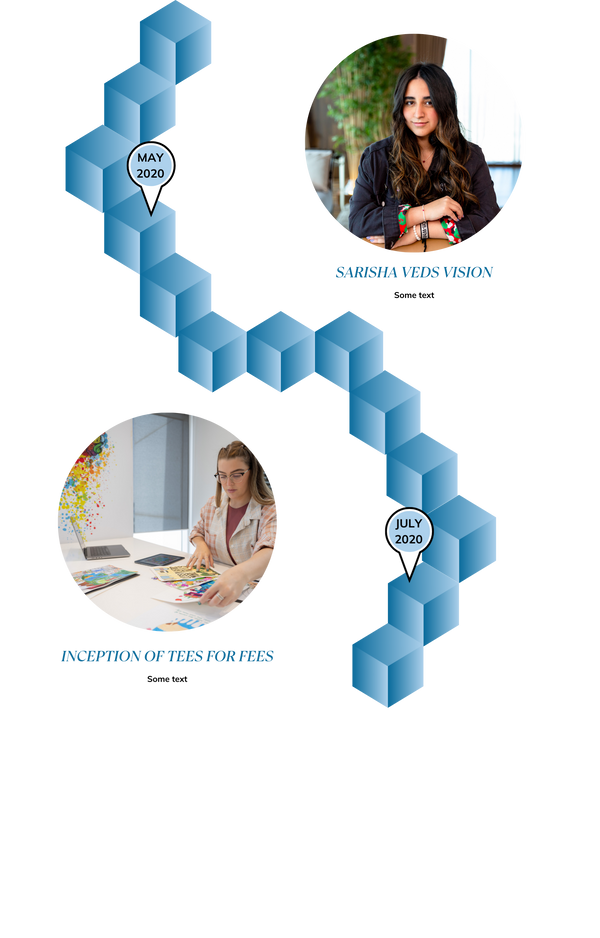 MAY 2020

SARISHA VEDS VISION

Some text

JULY 2020

INCEPTION OF TEES FOR FEES

Some text